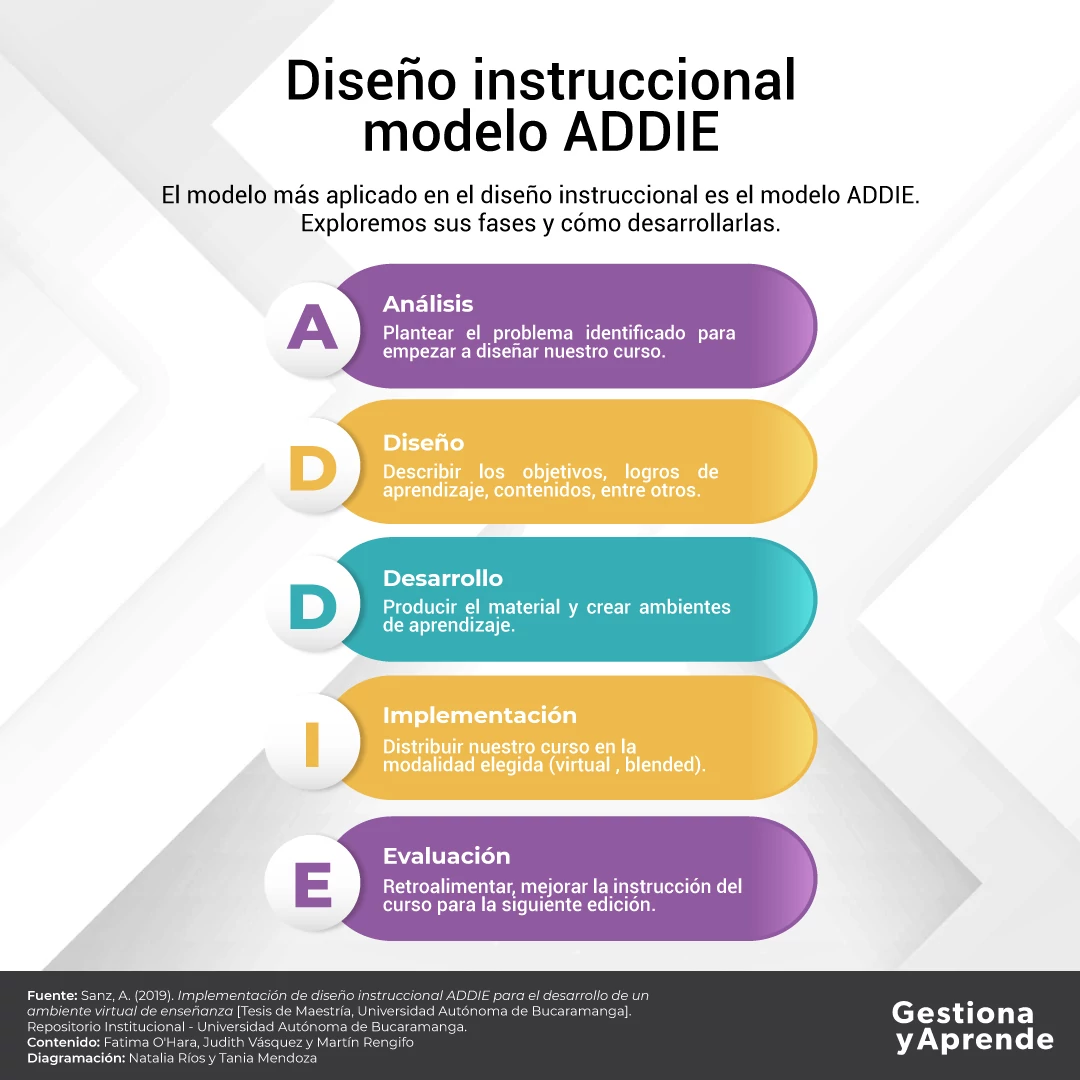 Diseño instruccional modelo ADDIE

El modelo más aplicado en el diseño instruccional es el modelo ADDIE. Exploremos sus fases y cómo desarrollarlas.

A
Análisis
Plantear el problema identificado para empezar a diseñar nuestro curso.

D
Diseño
Describir los objetivos, logros de aprendizaje, contenidos, entre otros.

D
Desarrollo
Producir el material y crear ambientes de aprendizaje.

I
Implementación
Distribuir nuestro curso en la modalidad elegida (virtual , blended).

E
Evaluación
Retroalimentar, mejorar la instrucción del curso para la siguiente edición.

Fuente: Sanz, A. (2019). Implementación de diseño instruccional ADDIE para el desarrollo de un ambiente virtual de enseñanza [Tesis de Maestría, Universidad Autónoma de Bucaramanga]. Repositorio Institucional - Universidad Autónoma de Bucaramanga.
Contenido: Fatima O'Hara, Judith Vásquez y Martín Rengifo
Diagramación: Natalia Ríos y Tania Mendoza

Gestiona yAprende