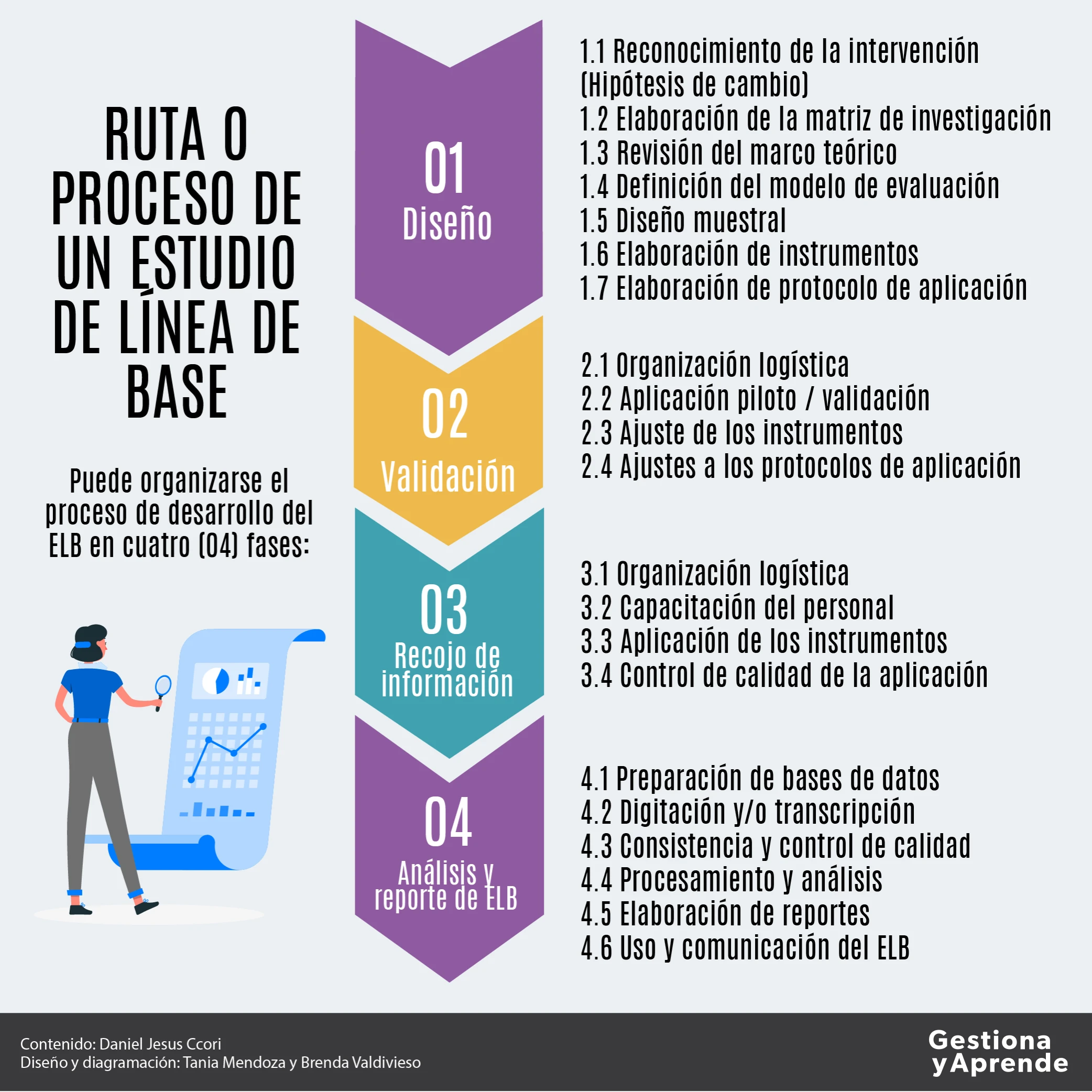 RUTA O PROCESO DE UN ESTUDIO DE LÍNEA DE BASE

Puede organizarse el proceso de desarrollo del ELB en cuatro (04) fases:

01
Diseño

1.1 Reconocimiento de la intervención (Hipótesis de cambio)
1.2 Elaboración de la matriz de investigación
1.3 Revisión del marco teórico
1.4 Definición del modelo de evaluación
1.5 Diseño muestral
1.6 Elaboración de instrumentos
1.7 Elaboración de protocolo de aplicación

02
Validación

2.1 Organización logística
2.2 Aplicación piloto / validación
2.3 Ajuste de los instrumentos
2.4 Ajustes a los protocolos de aplicación

03
Recojo de información

3.1 Organización logística
3.2 Capacitación del personal
3.3 Aplicación de los instrumentos
3.4 Control de calidad de la aplicación

04
Análisis y reporte de ELB

4.1 Preparación de bases de datos
4.2 Digitación y/o transcripción
4.3 Consistencia y control de calidad
4.4 Procesamiento y análisis
4.5 Elaboración de reportes
4.6 Uso y comunicación del ELB

Contenido: Daniel Jesus Ccori
Diseño y diagramación: Tania Mendoza y Brenda Valdivieso

Gestiona yAprende