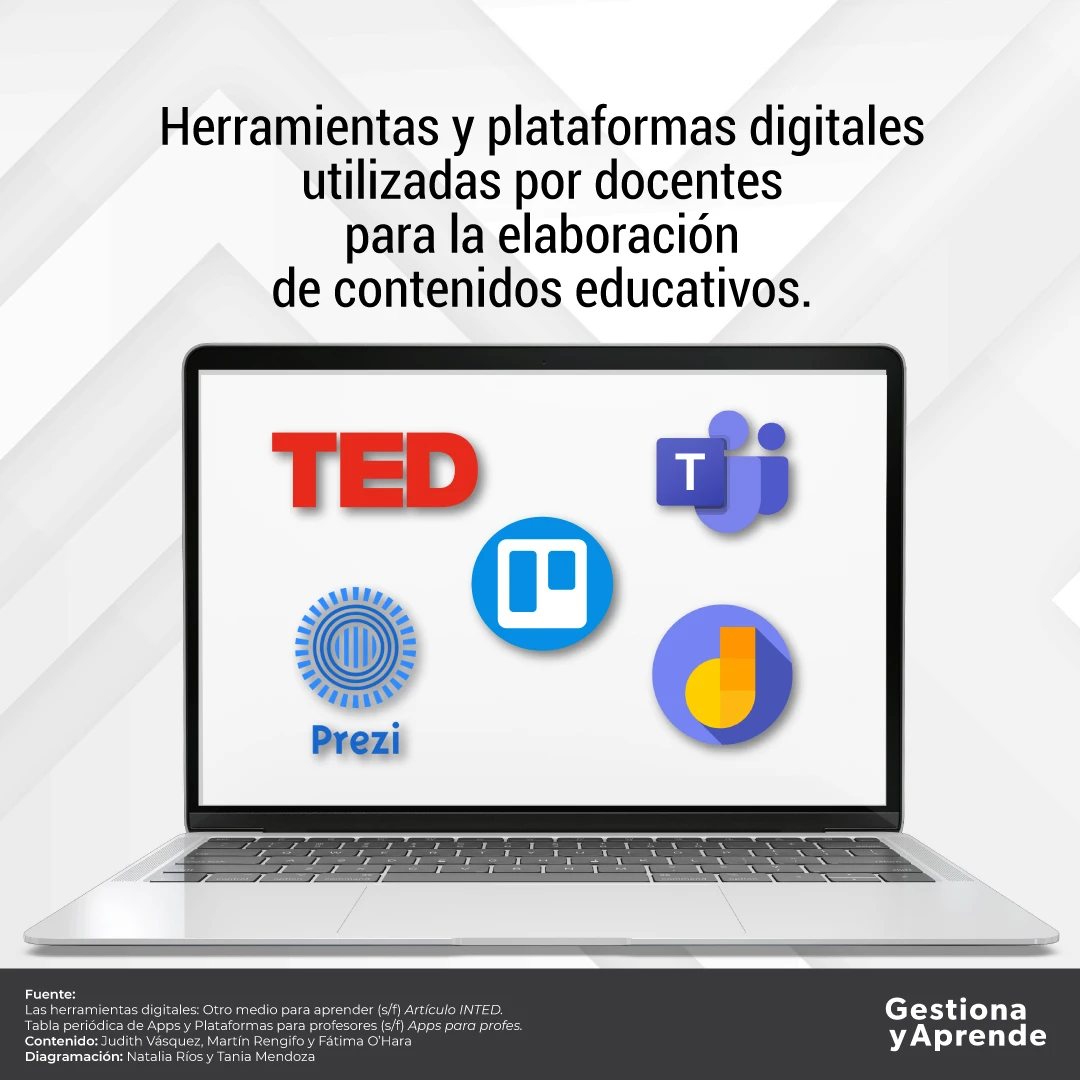 Herramientas y plataformas digitales utilizadas por docentes para la elaboración de contenidos educativos.

TED

T

Prezi

Fuente:
Las herramientas digitales: Otro medio para aprender (s/f) Artículo INTED.
Tabla periódica de Apps y Plataformas para profesores (s/f) Apps para profes.
Contenido: Judith Vásquez, Martín Rengifo y Fátima O'Hara
Diagramación: Natalia Ríos y Tania Mendoza

Gestiona yAprende