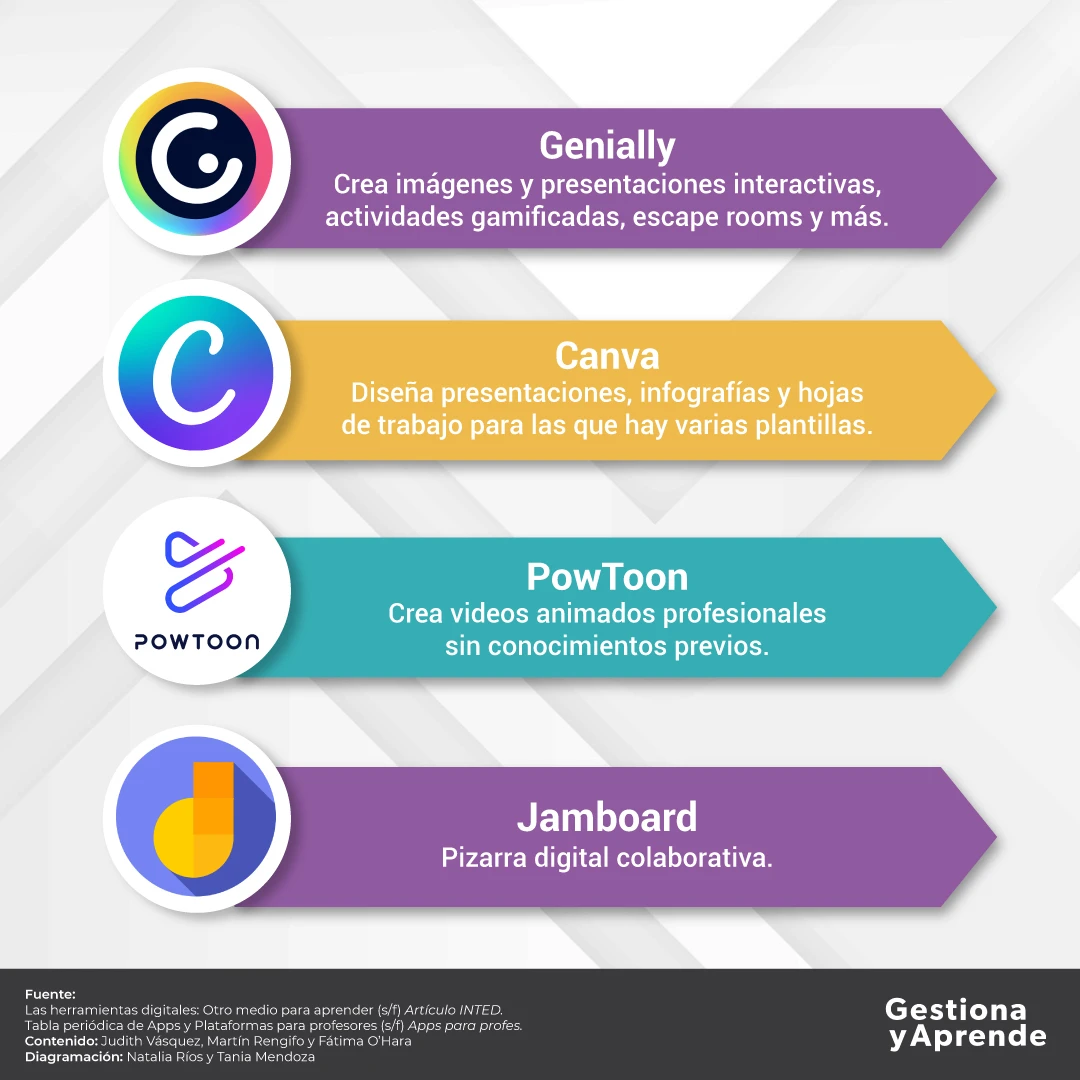 Genially
Crea imágenes y presentaciones interactivas, actividades gamificadas, escape rooms y más.

Canva
Diseña presentaciones, infografías y hojas de trabajo para las que hay varias plantillas.

POWTOON

PowToon
Crea videos animados profesionales sin conocimientos previos.

Jamboard
Pizarra digital colaborativa.

Fuente:
Las herramientas digitales: Otro medio para aprender (s/f) Artículo INTED.
Tabla periódica de Apps y Plataformas para profesores (s/f) Apps para profes.
Contenido: Judith Vásquez, Martín Rengifo y Fátima O'Hara
Diagramación: Natalia Ríos y Tania Mendoza

Gestiona yAprende