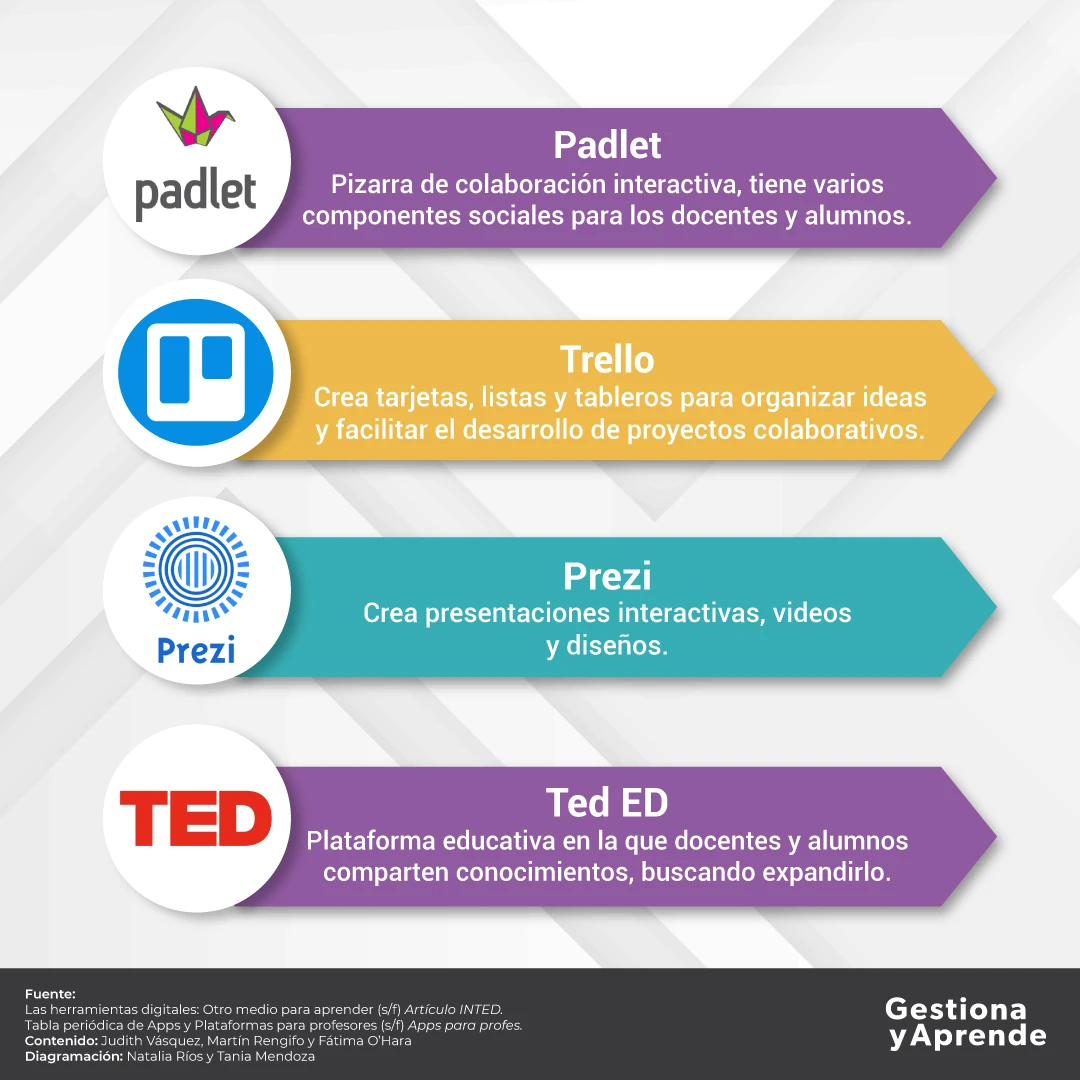 padlet

Padlet
Pizarra de colaboración interactiva, tiene varios componentes sociales para los docentes y alumnos.

Trello
Crea tarjetas, listas y tableros para organizar ideas y facilitar el desarrollo de proyectos colaborativos.

Prezi

Prezi
Crea presentaciones interactivas, videos y diseños.

TED

Ted ED
Plataforma educativa en la que docentes y alumnos comparten conocimientos, buscando expandirlo.

Fuente:
Las herramientas digitales: Otro medio para aprender (s/f) Artículo INTED.
Tabla periódica de Apps y Plataformas para profesores (s/f) Apps para profes.
Contenido: Judith Vásquez, Martín Rengifo y Fátima O'Hara
Diagramación: Natalia Ríos y Tania Mendoza

Gestiona y Aprende