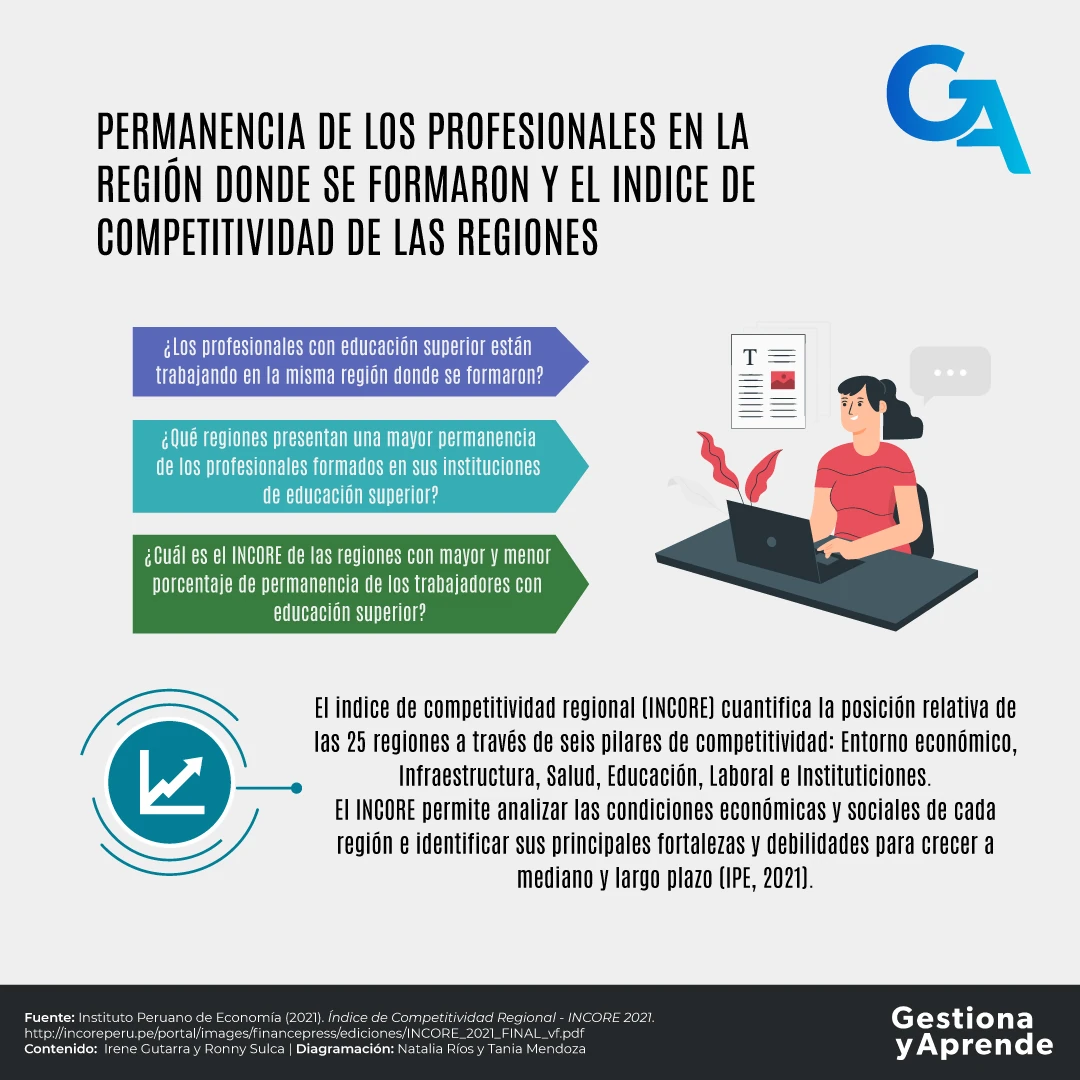 GA

PERMANENCIA DE LOS PROFESIONALES EN LA REGIÓN DONDE SE FORMARON Y EL INDICE DE COMPETITIVIDAD DE LAS REGIONES

¿Los profesionales con educación superior están trabajando en la misma región donde se formaron?

¿Qué regiones presentan una mayor permanencia de los profesionales formados en sus instituciones de educación superior?

¿Cuál es el INCORE de las regiones con mayor y menor porcentaje de permanencia de los trabajadores con educación superior?

T

El indice de competitividad regional (INCORE) cuantifica la posición relativa de las 25 regiones a través de seis pilares de competitividad: Entorno económico, Infraestructura, Salud, Educación, Laboral e Instituticiones.
El INCORE permite analizar las condiciones económicas y sociales de cada región e identificar sus principales fortalezas y debilidades para crecer a mediano y largo plazo (IPE, 2021).

Fuente: Instituto Peruano de Economía (2021). Índice de Competitividad Regional - INCORE 2021. http://incoreperu.pe/portal/images/financepress/ediciones/INCORE_2021_FINAL_vf.pdf
Contenido: Irene Gutarra y Ronny Sulca | Diagramación: Natalia Ríos y Tania Mendoza

Gestiona yAprende