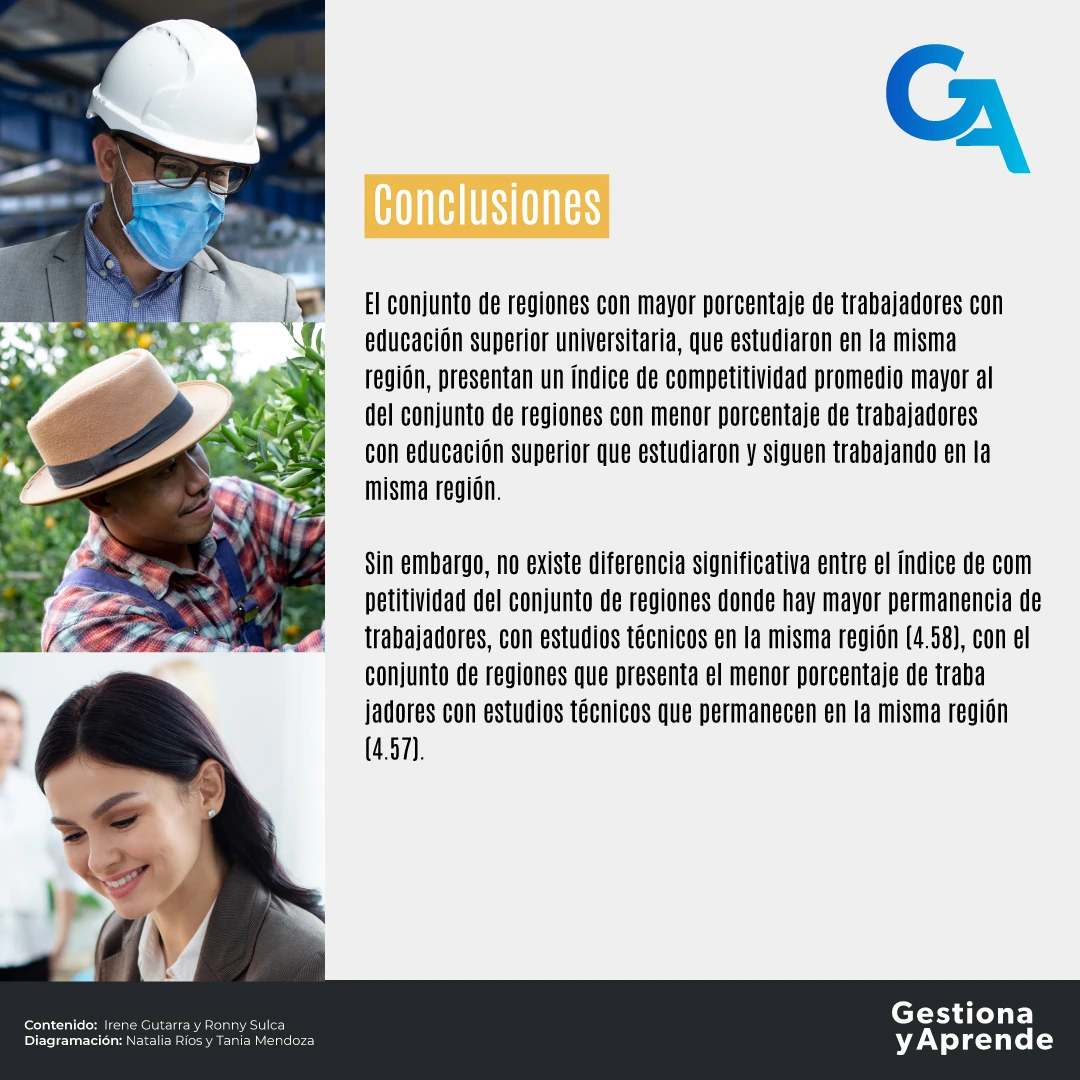 GA

Conclusiones

El conjunto de regiones con mayor porcentaje de trabajadores con educación superior universitaria, que estudiaron en la misma región, presentan un índice de competitividad promedio mayor al del conjunto de regiones con menor porcentaje de trabajadores con educación superior que estudiaron y siguen trabajando en la misma región.

Sin embargo, no existe diferencia significativa entre el índice de com petitividad del conjunto de regiones donde hay mayor permanencia de trabajadores, con estudios técnicos en la misma región (4.58), con el conjunto de regiones que presenta el menor porcentaje de traba jadores con estudios técnicos que permanecen en la misma región (4.57).

Contenido: Irene Gutarra y Ronny Sulca
Diagramación: Natalia Ríos y Tania Mendoza

Gestiona yAprende