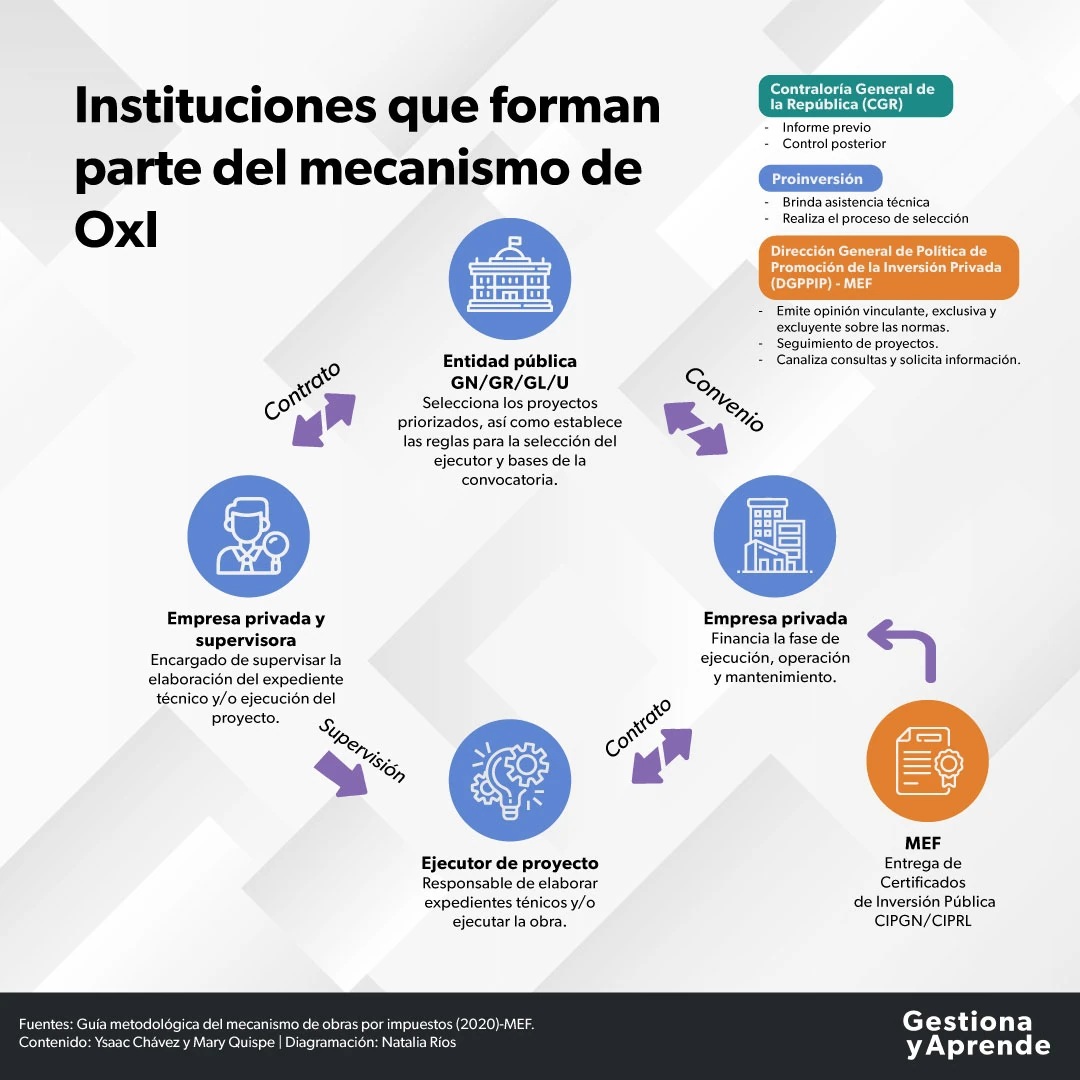 Instituciones que forman parte del mecanismo de OxI

Contraloría General de la República (CGR)
- Informe previo
- Control posterior

Proinversión
- Brinda asistencia técnica
- Realiza el proceso de selección

Dirección General de Política de Promoción de la Inversión Privada (DGPPIP) - MEF
- Emite opinión vinculante, exclusiva y excluyente sobre las normas.
- Seguimiento de proyectos.
- Canaliza consultas y solicita información.

Entidad pública GN/GR/GL/U
Selecciona los proyectos priorizados, así como establece las reglas para la selección del ejecutor y bases de la convocatoria.

Contrato

Convenio

Empresa privada y supervisora
Encargado de supervisar la elaboración del expediente técnico y/o ejecución del proyecto.

Empresa privada
Financia la fase de ejecución, operación y mantenimiento.

Supervisión

Contrato

Ejecutor de proyecto
Responsable de elaborar expedientes ténicos y/o ejecutar la obra.

MEF
Entrega de Certificados de Inversión Pública CIPGN/CIPRL

Fuentes: Guía metodológica del mecanismo de obras por impuestos (2020)-MEF.
Contenido: Ysaac Chávez y Mary Quispe | Diagramación: Natalia Ríos

Gestiona yAprende